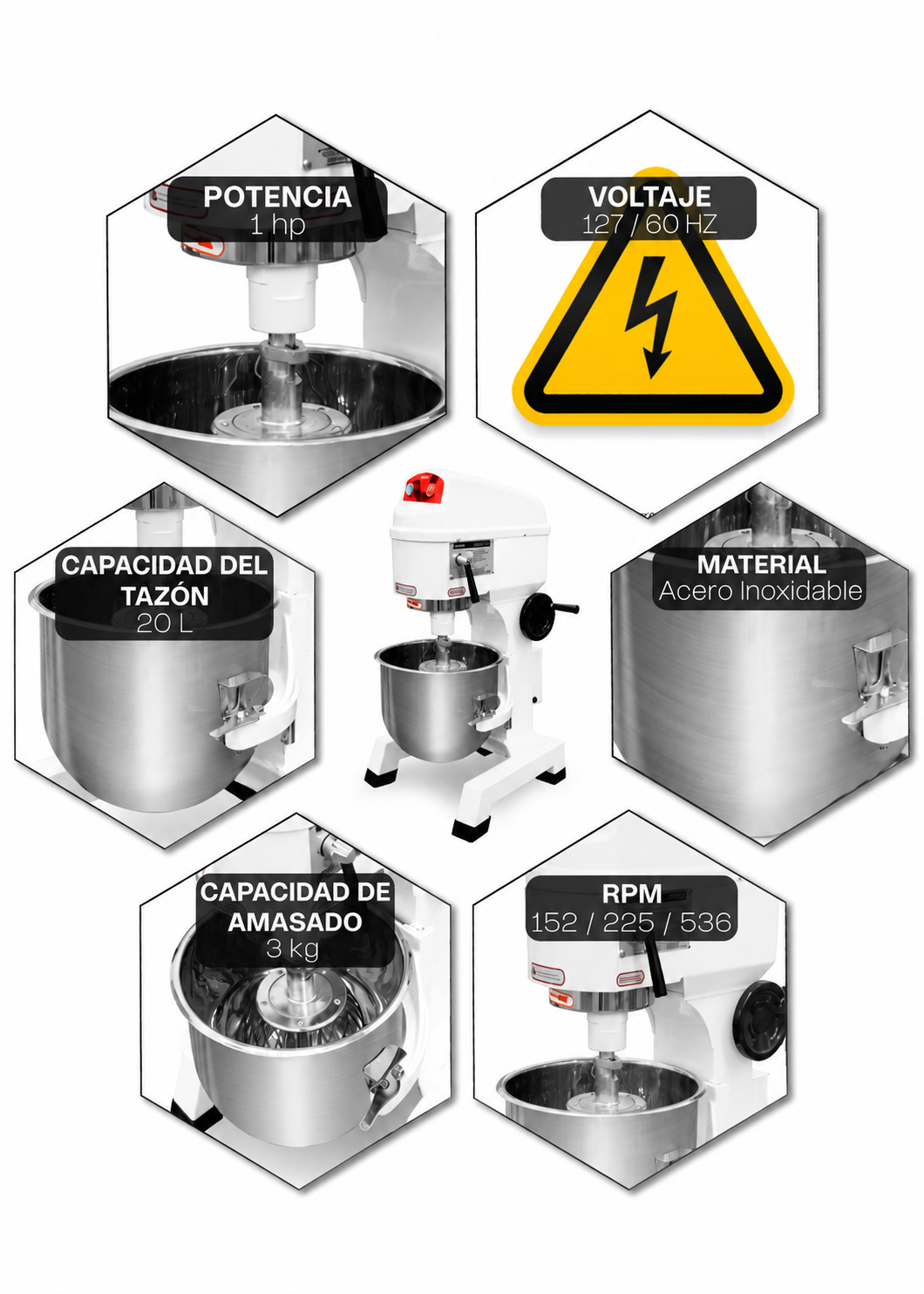 POTENCIA
1 hp

VOLTAJE
127 / 60 HZ

CAPACIDAD DEL TAZÓN
20 L

MATERIAL
Acero Inoxidable

CAPACIDAD DE AMASADO
3 kg

RPM
152 / 225 / 536